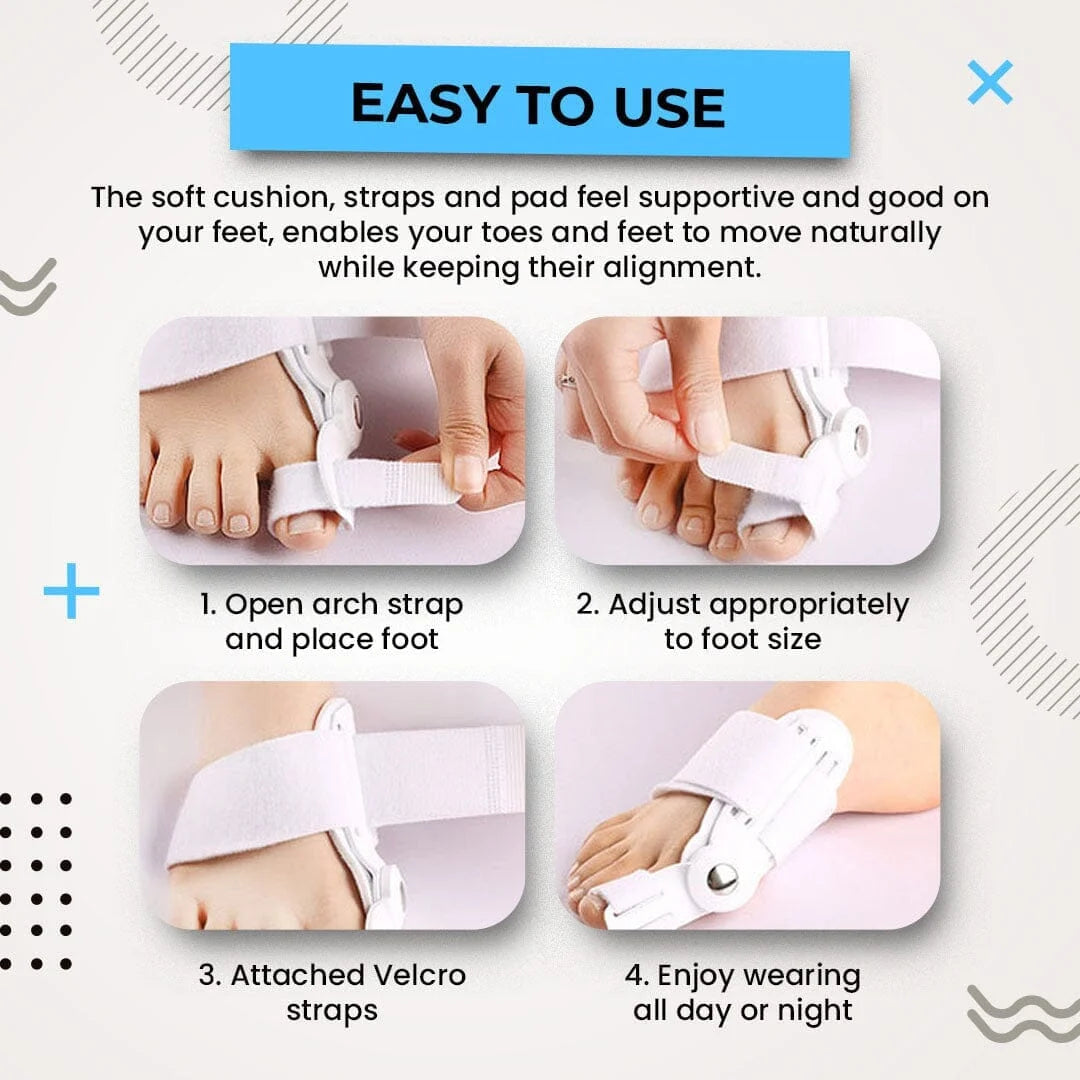 EASY TO USE

The soft cushion, straps and pad feel supportive and good on your feet, enables your toes and feet to move naturally while keeping their alignment.

1. Open arch strap and place foot

2. Adjust appropriately to foot size

3. Attached Velcro straps

4. Enjoy wearing all day or night